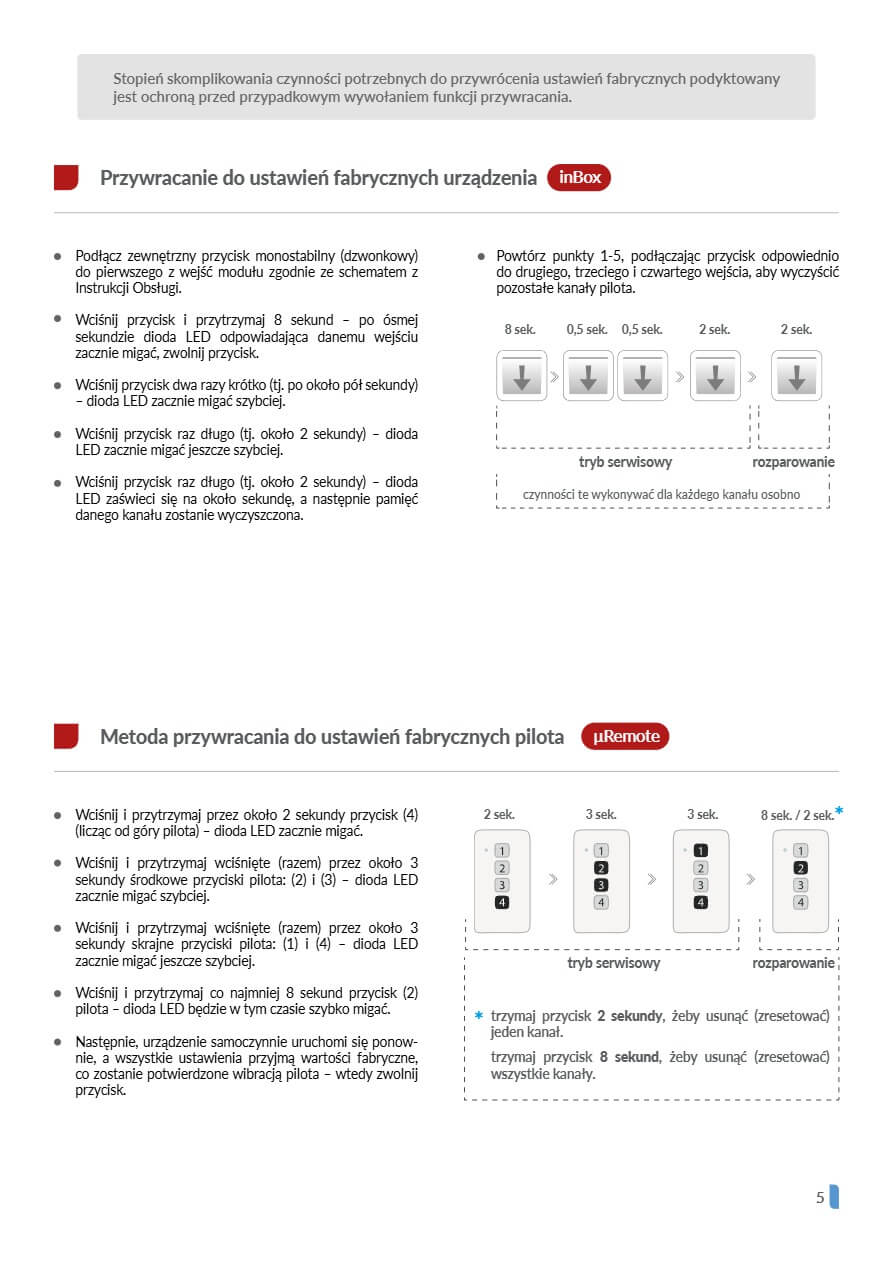 Stopień skomplikowania czynności potrzebnych do przywrócenia ustawień fabrycznych podyktowany jest ochroną przed przypadkowym wywołaniem funkcji przywracania.

Przywracanie do ustawień fabrycznych urządzenia inBox

● Podłącz zewnętrzny przycisk monostabilny (dzwonkowy) do pierwszego z wejść modułu zgodnie ze schematem z Instrukcji Obsługi.

● Wciśnij przycisk i przytrzymaj 8 sekund – po ósmej sekundzie dioda LED odpowiadająca danemu wejściu zacznie migać, zwolnij przycisk.

● Wciśnij przycisk dwa razy krótko (tj. po około pół sekundy) – dioda LED zacznie migać szybciej.

● Wciśnij przycisk raz długo (tj. około 2 sekundy) – dioda LED zacznie migać jeszcze szybciej.

● Wciśnij przycisk raz długo (tj. około 2 sekundy) – dioda LED zaświeci się na około sekundę, a następnie pamięć danego kanału zostanie wyczyszczona.

● Powtórz punkty 1-5, podłączając przycisk odpowiednio do drugiego, trzeciego i czwartego wejścia, aby wyczyścić pozostałe kanały pilota.

8 sek. 0,5 sek. 0,5 sek. 2 sek. 2 sek.

tryb serwisowy rozparowanie

czynności te wykonywać dla każdego kanału osobno

Metoda przywracania do ustawień fabrycznych pilota µRemote

● Wciśnij i przytrzymaj przez około 2 sekundy przycisk (4) (licząc od góry pilota) – dioda LED zacznie migać.

● Wciśnij i przytrzymaj wciśnięte (razem) przez około 3 sekundy środkowe przyciski pilota: (2) i (3) – dioda LED zacznie migać szybciej.

● Wciśnij i przytrzymaj wciśnięte (razem) przez około 3 sekundy skrajne przyciski pilota: (1) i (4) – dioda LED zacznie migać jeszcze szybciej.

● Wciśnij i przytrzymaj co najmniej 8 sekund przycisk (2) pilota – dioda LED będzie w tym czasie szybko migać.

● Następnie, urządzenie samoczynnie uruchomi się ponownie, a wszystkie ustawienia przyjmą wartości fabryczne, co zostanie potwierdzone wibracją pilota – wtedy zwolnij przycisk.

2 sek. 3 sek. 3 sek. 8 sek. / 2 sek.*

1 2 3 4 1 2 3 4 1 2 3 4 1 2 3 4

tryb serwisowy rozparowanie

* trzymaj przycisk 2 sekundy, żeby usunąć (zresetować) jeden kanał.
trzymaj przycisk 8 sekund, żeby usunąć (zresetować) wszystkie kanały.

5